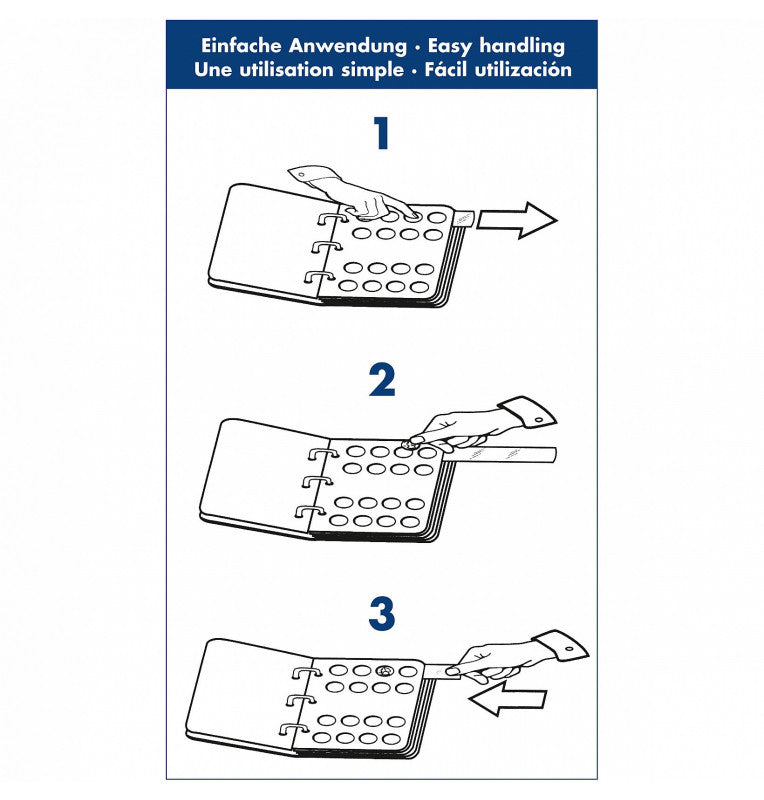 Einfache Anwendung · Easy handling
Une utilisation simple · Fácil utilización

1

2

3